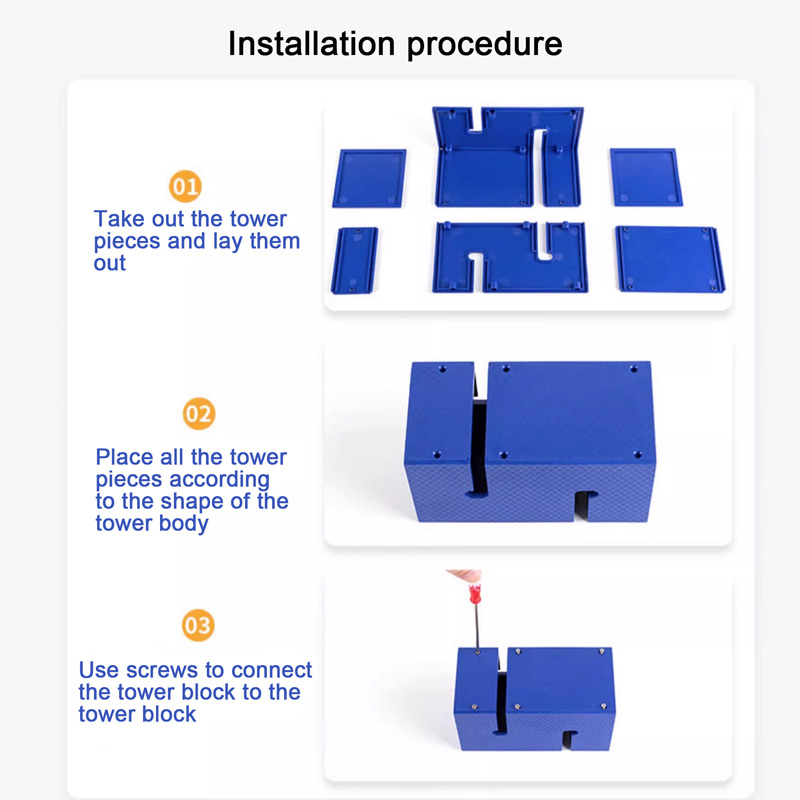 Installation procedure

01

Take out the tower pieces and lay them out

02

Place all the tower pieces according to the shape of the tower body

03

Use screws to connect the tower block to the tower block